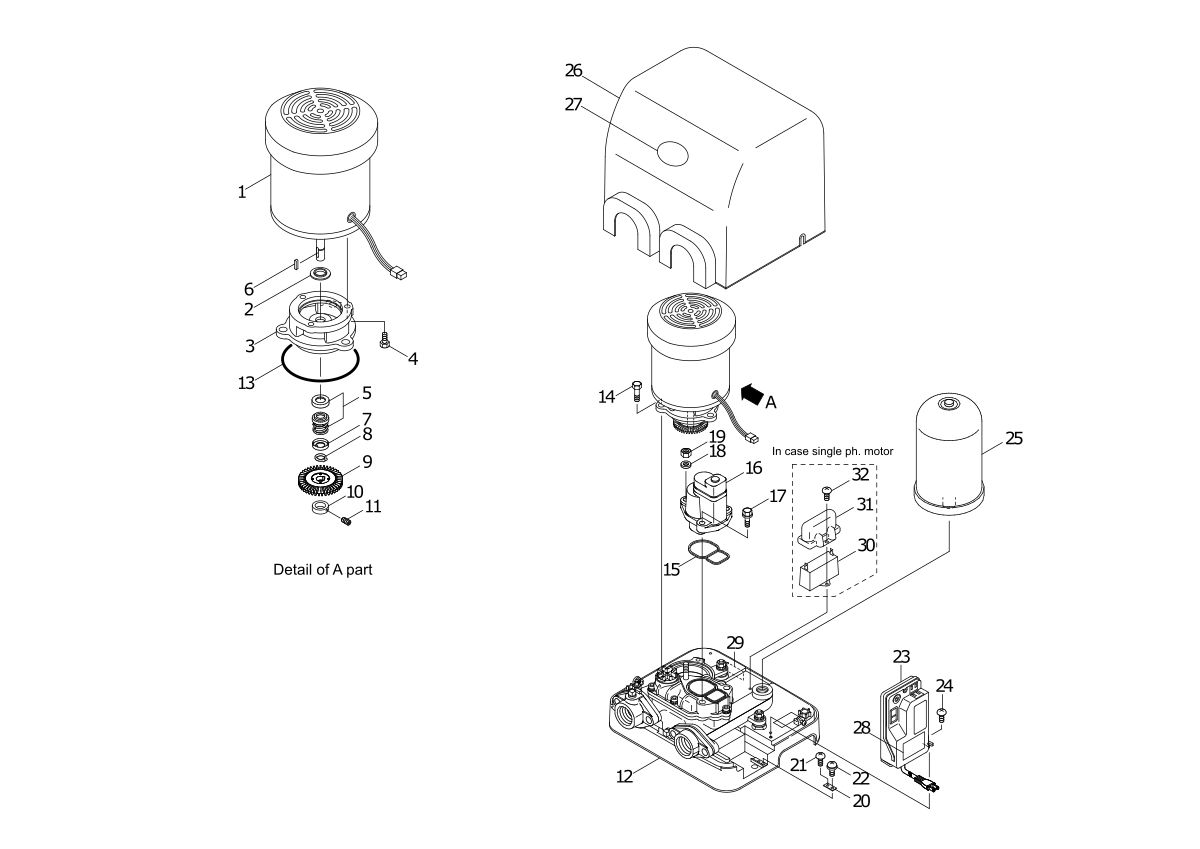 1
6
2
3
4
13
5
7
8
9
10
11
Detail of A part

26
27
14
A
19
18
16
17
15
In case single ph. motor
32
31
30
25
29
23
24
28
12
21
22
20