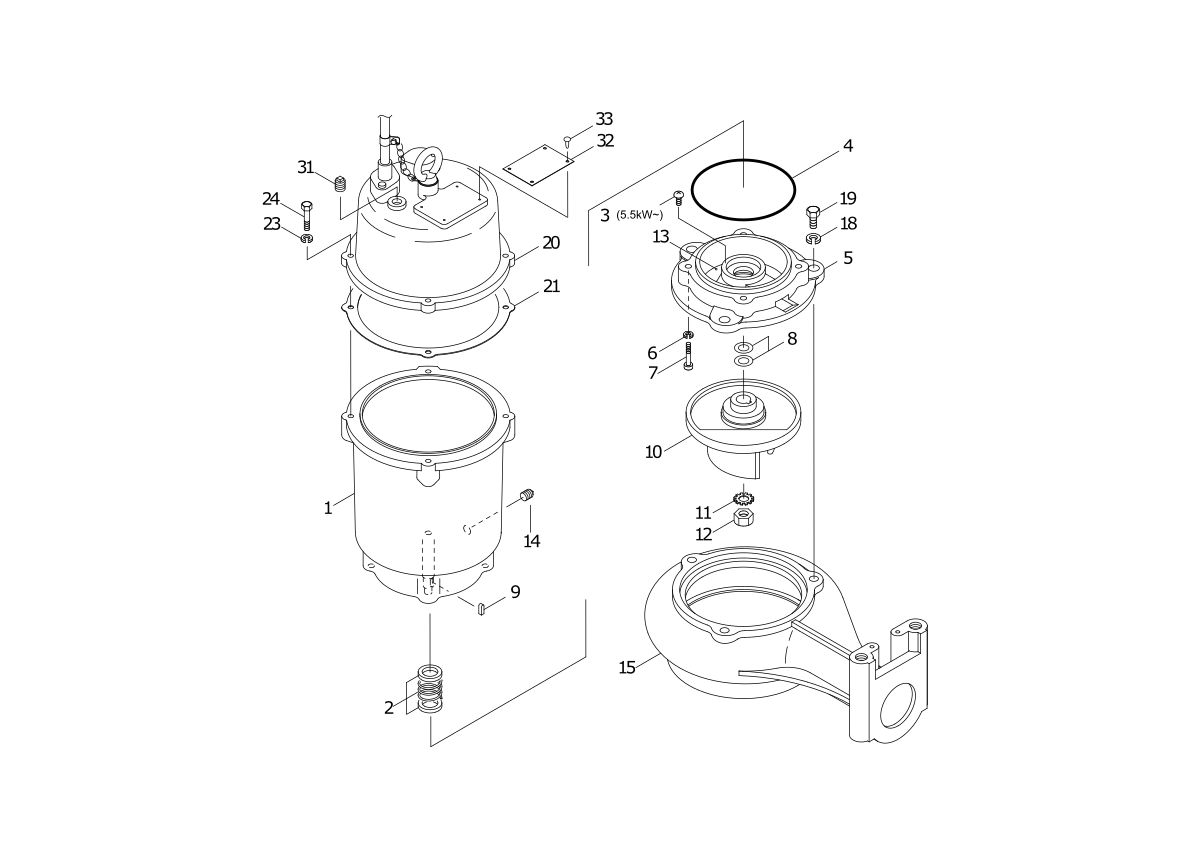 33
32
31
24
23
20
21
1
14
9
2
4
3 (5.5kW~)
19
18
13
5
6
7
8
10
11
12
15