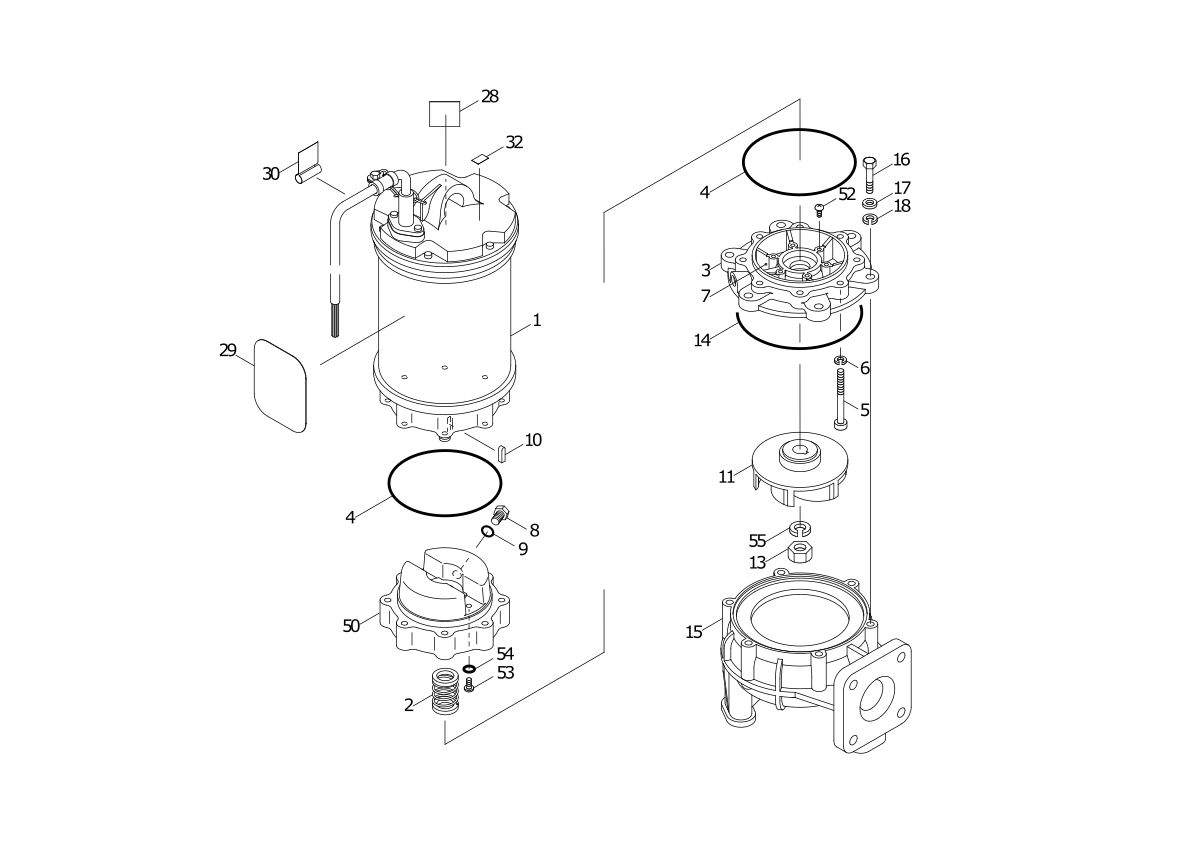 28
32
30
1
29
10
4
8
9
50
54
53
2
4
16
52
17
18
3
7
14
6
5
11
55
13
15